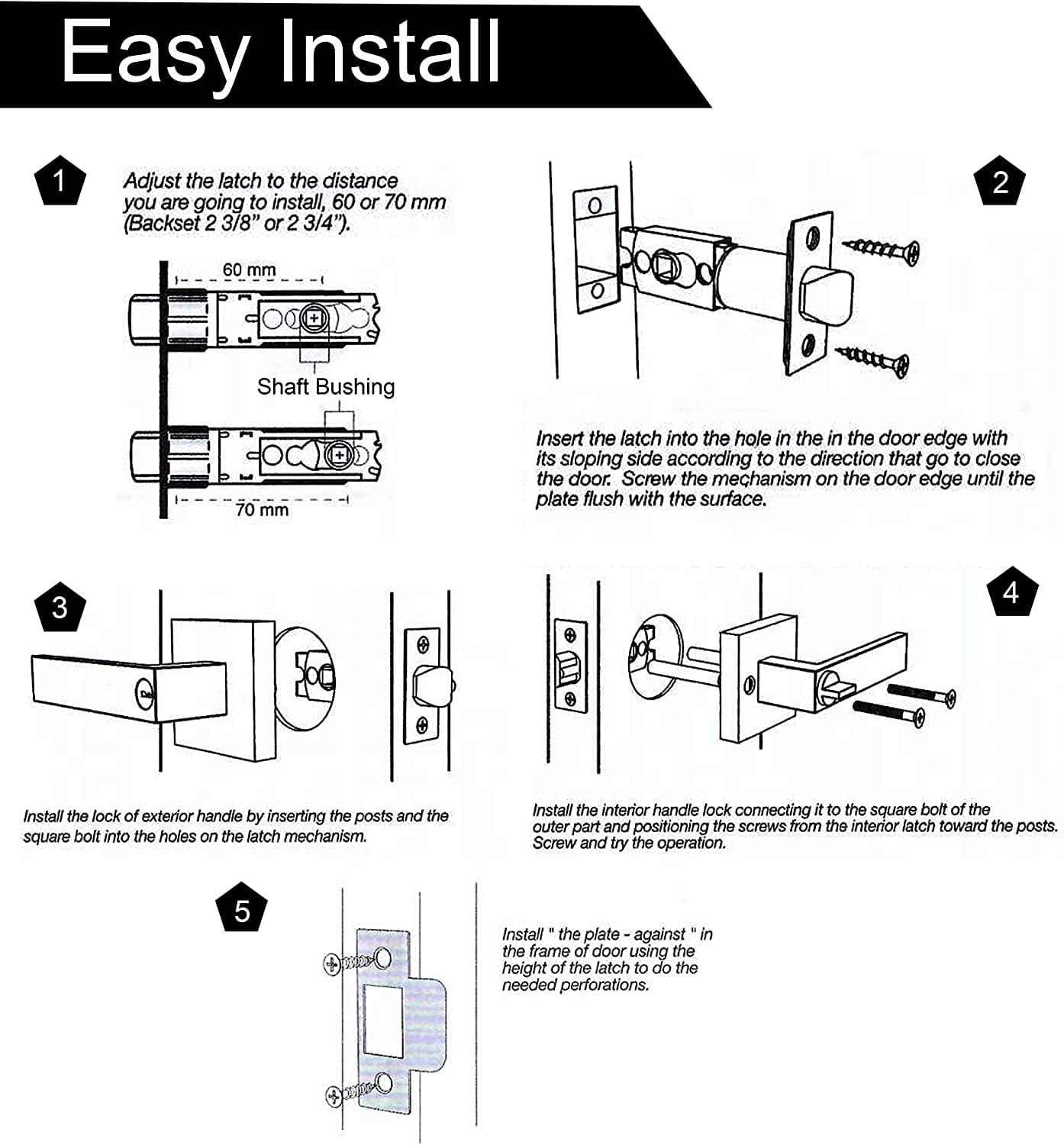 Easy Install

1

Adjust the latch to the distance you are going to install, 60 or 70 mm (Backset 2 3/8" or 2 3/4").

60 mm

Shaft Bushing

70 mm

2

Insert the latch into the hole in the in the door edge with its sloping side according to the direction that go to close the door. Screw the mechanism on the door edge until the plate flush with the surface.

3

Install the lock of exterior handle by inserting the posts and the square bolt into the holes on the latch mechanism.

4

Install the interior handle lock connecting it to the square bolt of the outer part and positioning the screws from the interior latch toward the posts. Screw and try the operation.

5

Install " the plate - against " in the frame of door using the height of the latch to do the needed perforations.